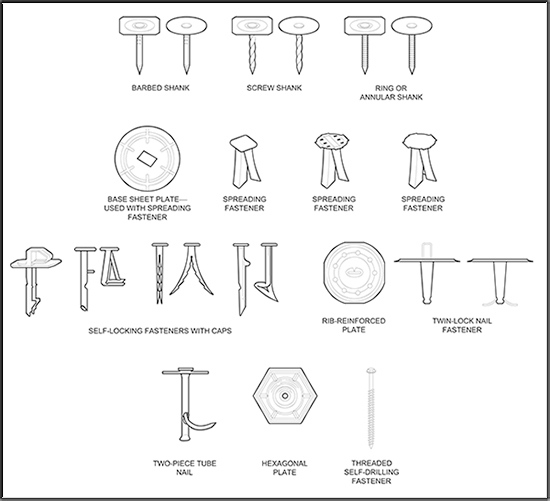 BARBED SHANK

SCREW SHANK

RING OR ANNULAR SHANK

BASE SHEET PLATE— USED WITH SPREADING FASTENER

SPREADING FASTENER

SPREADING FASTENER

SPREADING FASTENER

SELF-LOCKING FASTENERS WITH CAPS

RIB-REINFORCED PLATE

TWIN-LOCK NAIL FASTENER

TWO-PIECE TUBE NAIL

HEXAGONAL PLATE

THREADED SELF-DRILLING FASTENER