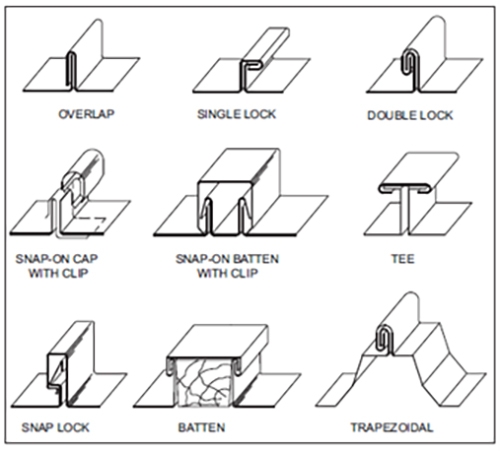 OVERLAP

SINGLE LOCK

DOUBLE LOCK

SNAP-ON CAP WITH CLIP

SNAP-ON BATTEN WITH CLIP

TEE

SNAP LOCK

BATTEN

TRAPEZOIDAL